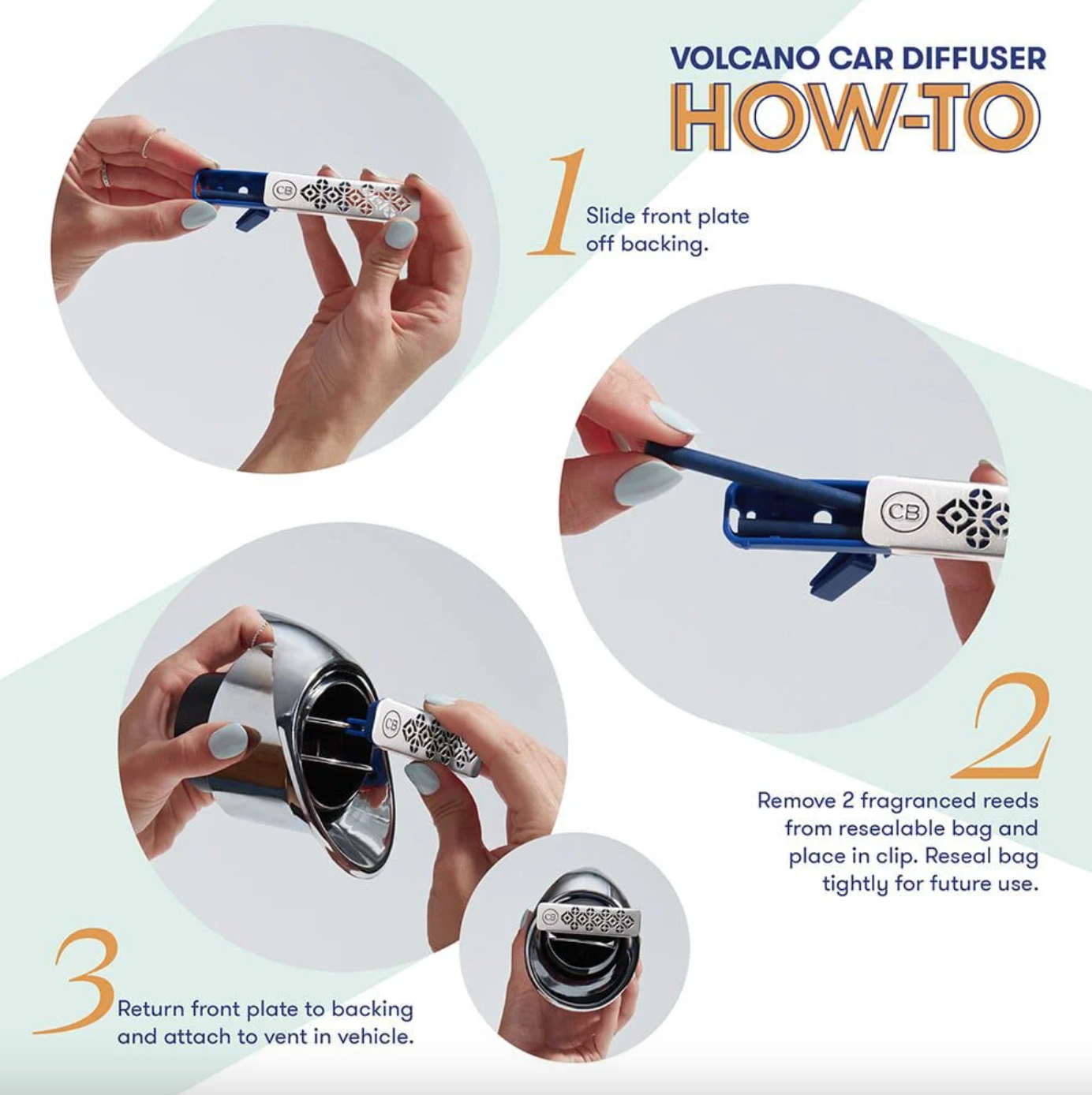 VOLCANO CAR DIFFUSER
HOW-TO

CB

1 Slide front plate off backing.

CB

2 Remove 2 fragranced reeds from resealable bag and place in clip. Reseal bag tightly for future use.

CB

CB

3 Return front plate to backing and attach to vent in vehicle.